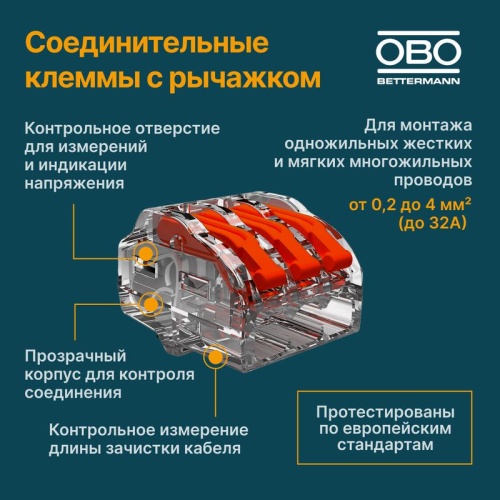 Соединительные клеммы с рычажком

OBO
BETTERMANN

Контрольное отверстие для измерений и индикации напряжения

Для монтажа одножильных жестких и мягких многожильных проводов

от 0,2 до 4 мм² (до 32А)

Прозрачный корпус для контроля соединения

Контрольное измерение длины зачистки кабеля

Протестированы по европейским стандартам