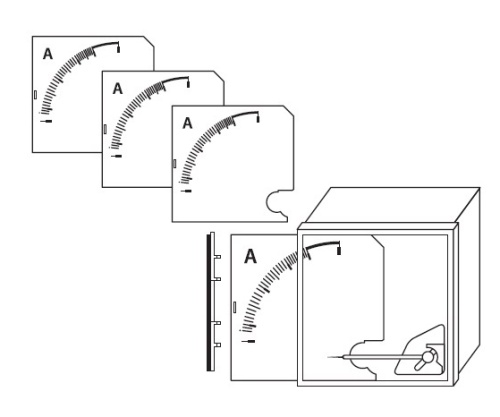 A

A

A

A