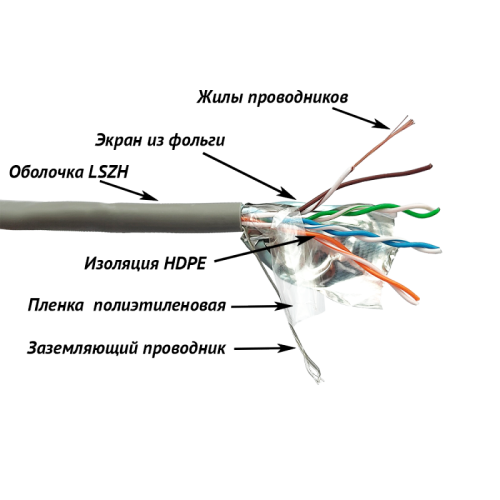 Жилы проводников

Экран из фольги

Оболочка LSZH

Изоляция HDPE

Пленка  полиэтиленовая

Заземляющий проводник