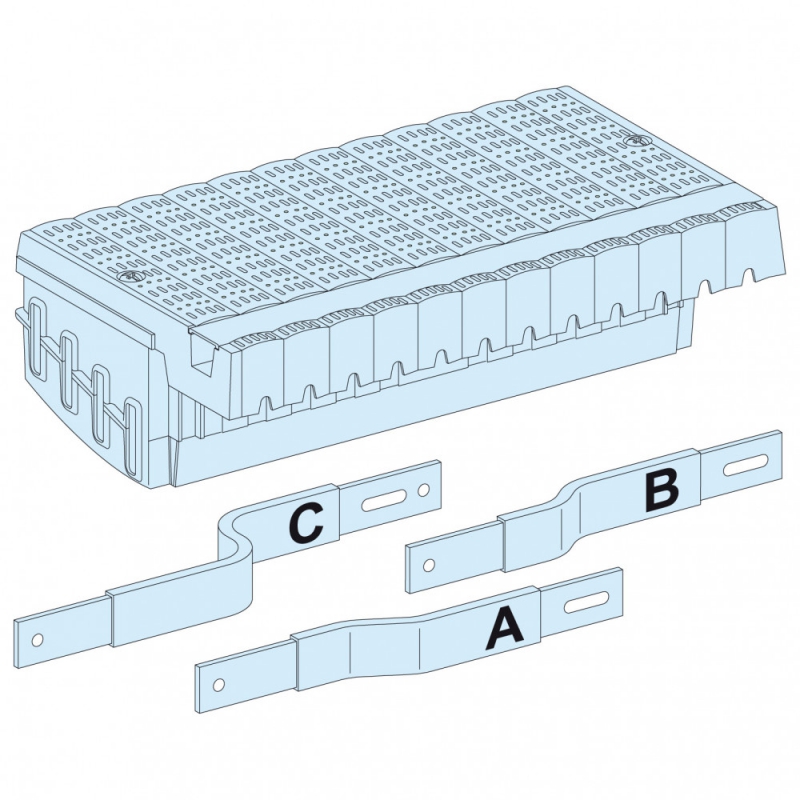 C
B
A