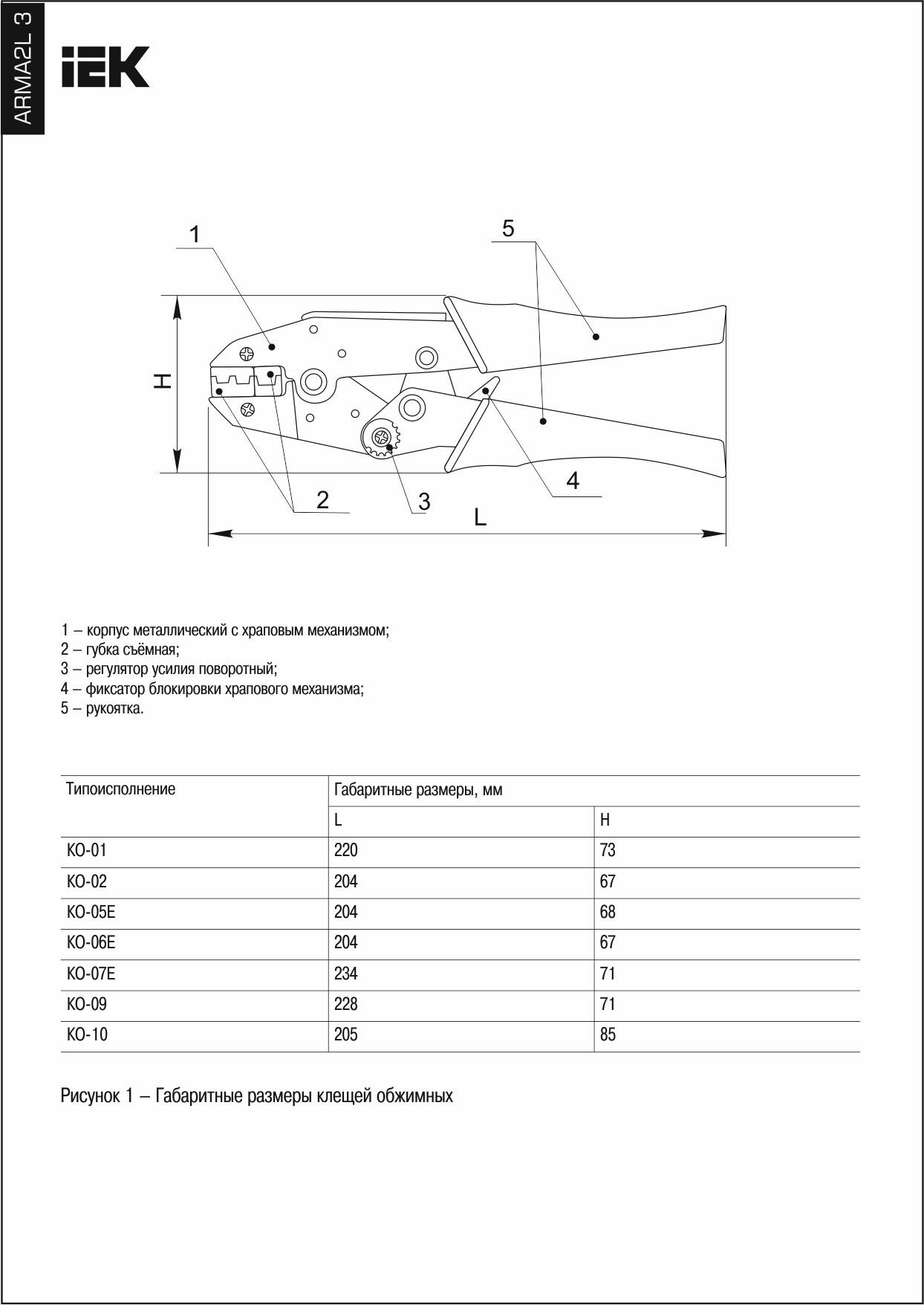 ARMA2L 3

IEK

1

5

H

4

2

3

L

1 – корпус металлический с храповым механизмом;
2 – губка съёмная;
3 – регулятор усилия поворотный;
4 – фиксатор блокировки храпового механизма;
5 – рукоятка.

| Типоисполнение | Габаритные размеры, мм | |
|---|---|---|
| | L | H |
| КО-01 | 220 | 73 |
| КО-02 | 204 | 67 |
| КО-05Е | 204 | 68 |
| КО-06Е | 204 | 67 |
| КО-07Е | 234 | 71 |
| КО-09 | 228 | 71 |
| КО-10 | 205 | 85 |

Рисунок 1 – Габаритные размеры клещей обжимных