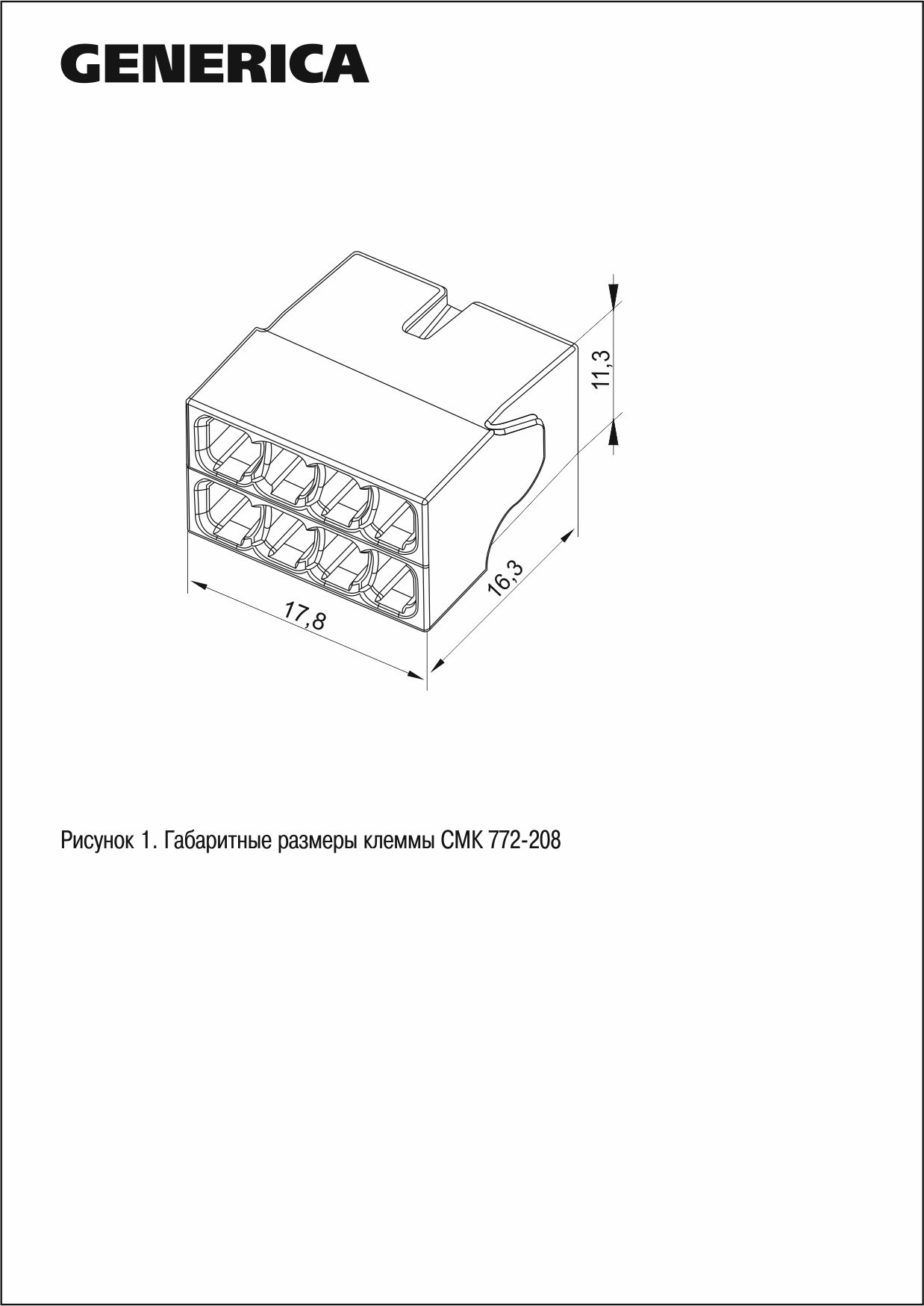 GENERICA

11,3

16,3

17,8

Рисунок 1. Габаритные размеры клеммы СМК 772-208