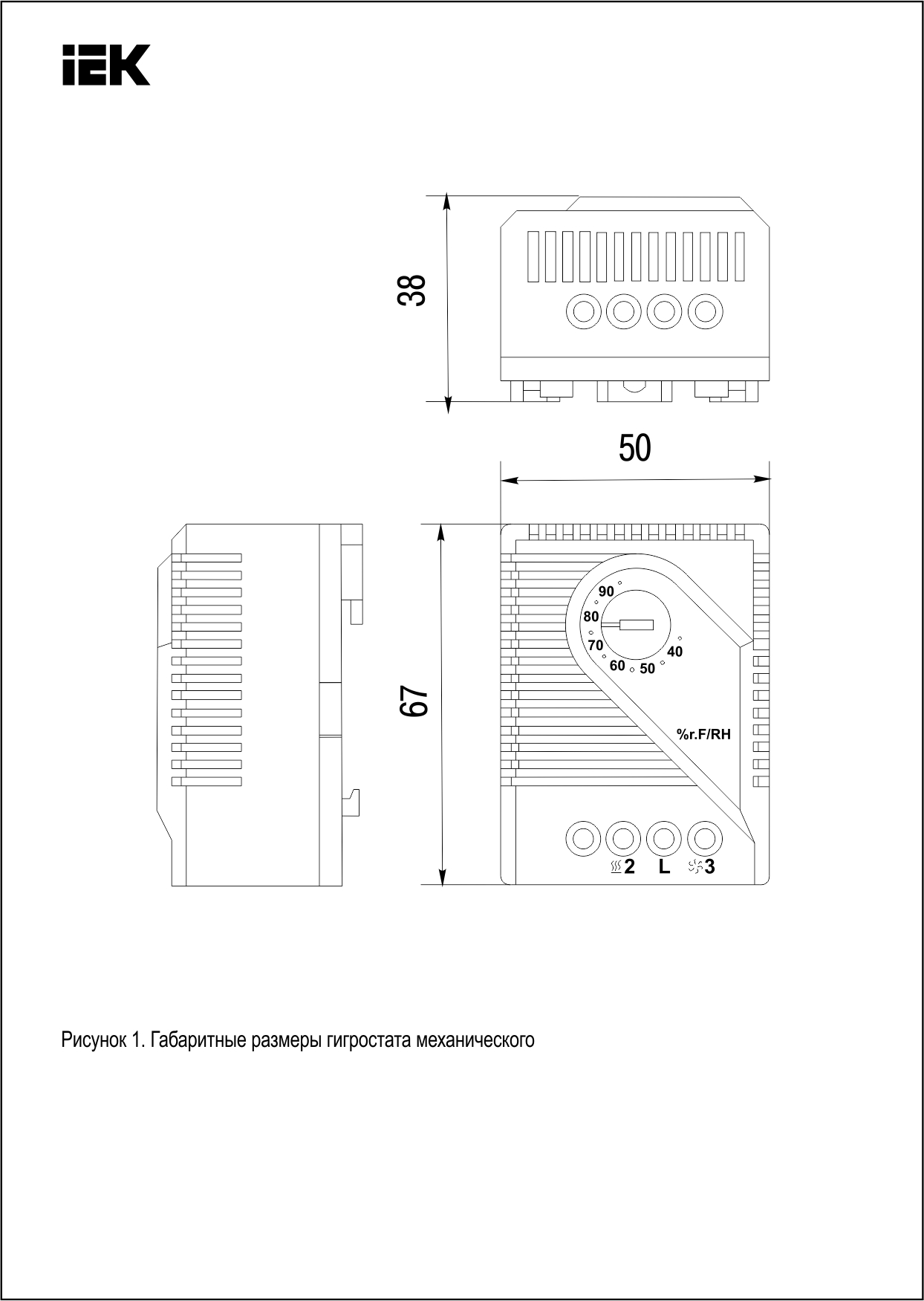 IEK

38

50

67

90
80
70
60
50
40

%r.F/RH

2 L 3

Рисунок 1. Габаритные размеры гигростата механического