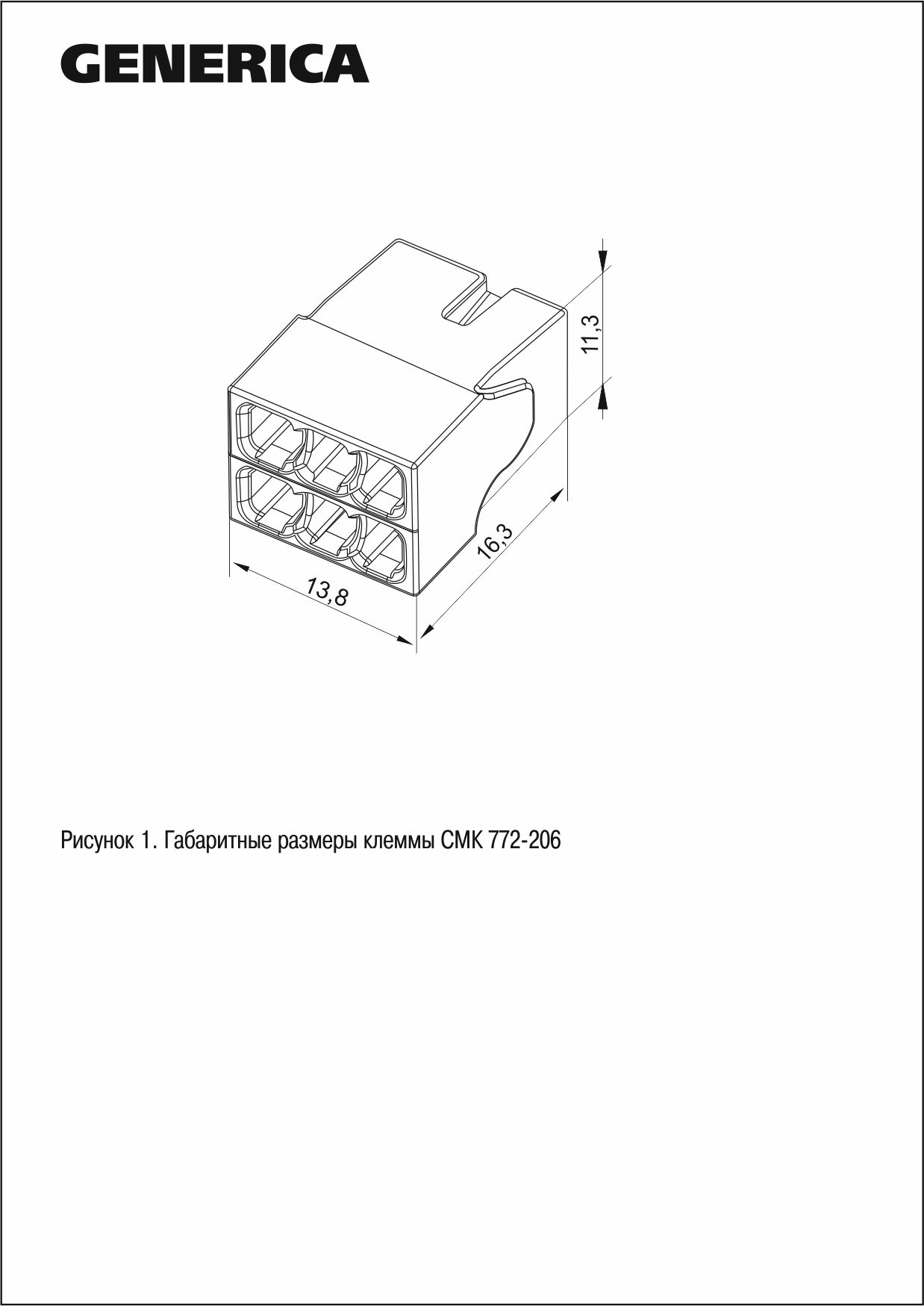 GENERICA

11,3

16,3

13,8

Рисунок 1. Габаритные размеры клеммы СМК 772-206