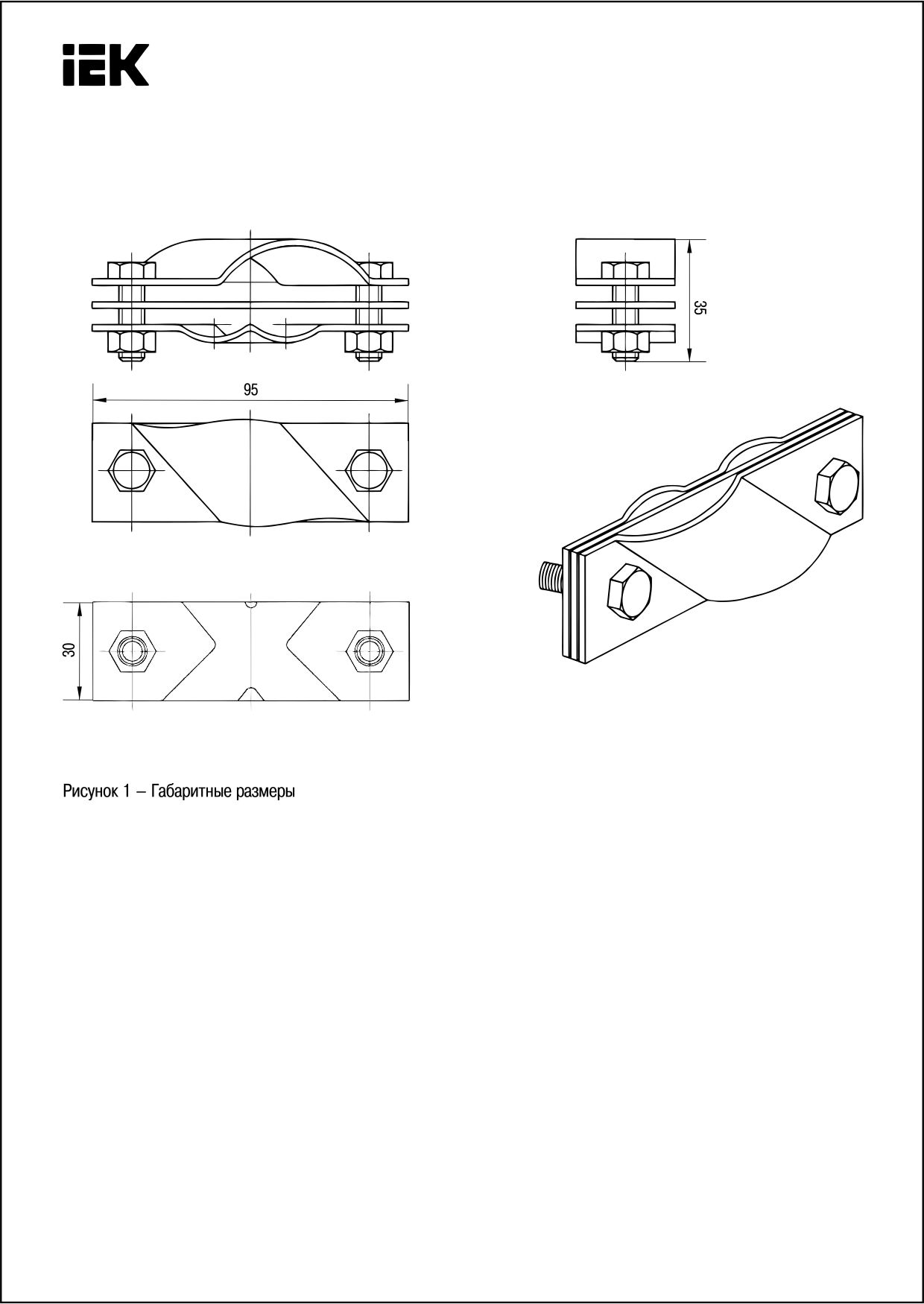 IEK

35

95

30

Рисунок 1 – Габаритные размеры