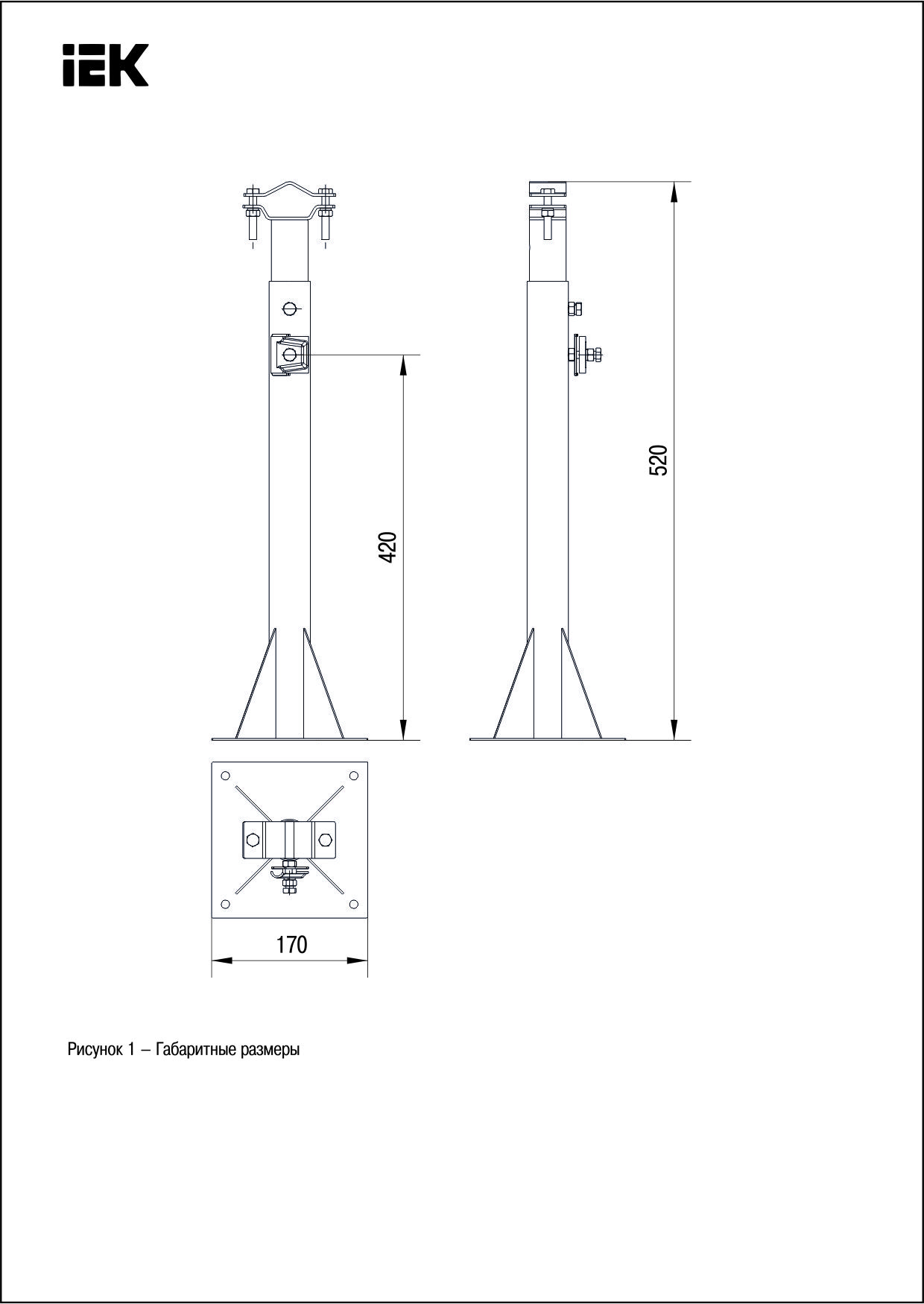 IEK

420

520

170

Рисунок 1 – Габаритные размеры