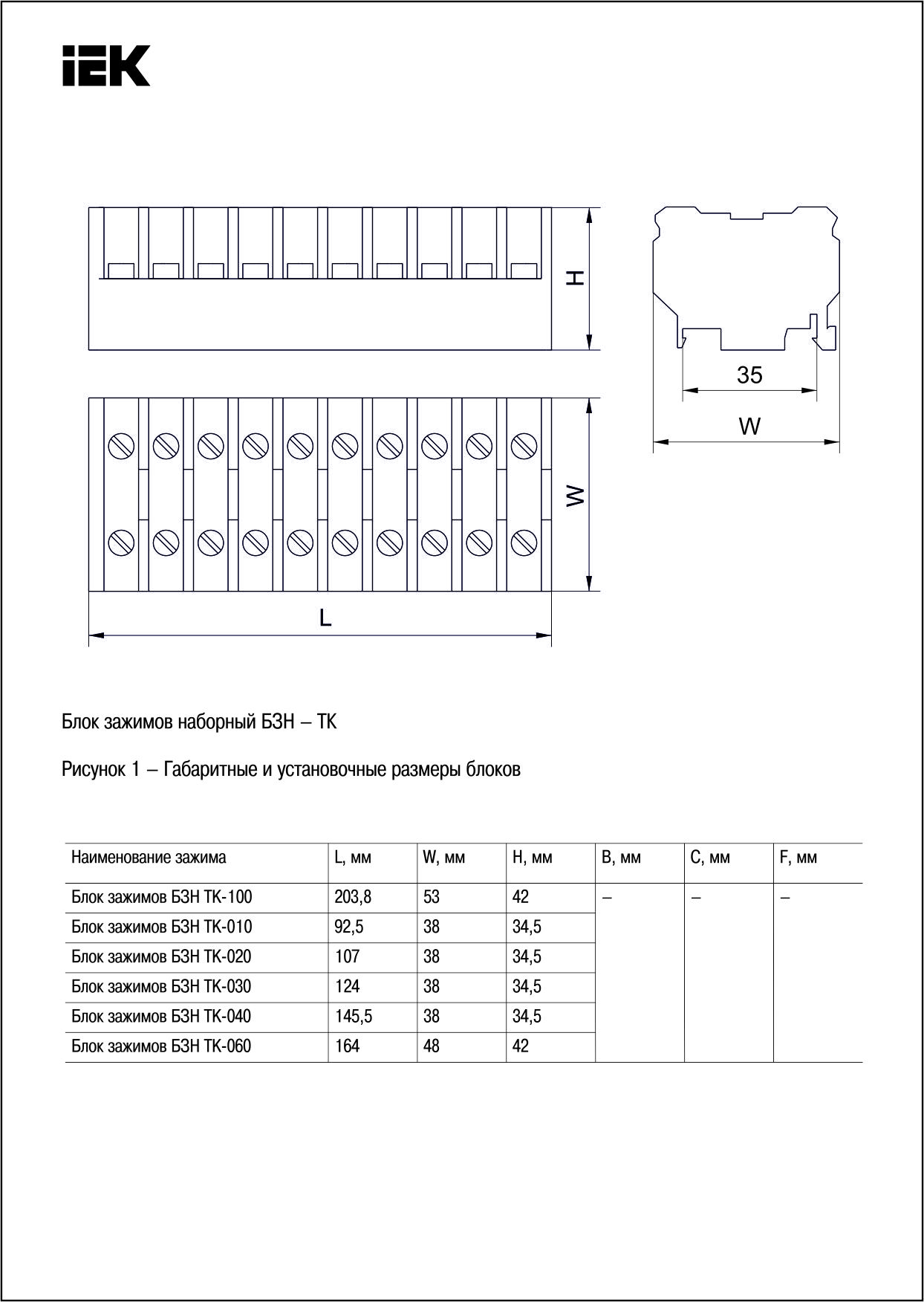 IEK

H

35

W

W

L

Блок зажимов наборный БЗН – ТК

Рисунок 1 – Габаритные и установочные размеры блоков

| Наименование зажима | L, мм | W, мм | H, мм | B, мм | C, мм | F, мм |
|---|---|---|---|---|---|---|
| Блок зажимов БЗН ТК-100 | 203,8 | 53 | 42 | – | – | – |
| Блок зажимов БЗН ТК-010 | 92,5 | 38 | 34,5 | | | |
| Блок зажимов БЗН ТК-020 | 107 | 38 | 34,5 | | | |
| Блок зажимов БЗН ТК-030 | 124 | 38 | 34,5 | | | |
| Блок зажимов БЗН ТК-040 | 145,5 | 38 | 34,5 | | | |
| Блок зажимов БЗН ТК-060 | 164 | 48 | 42 | | | |