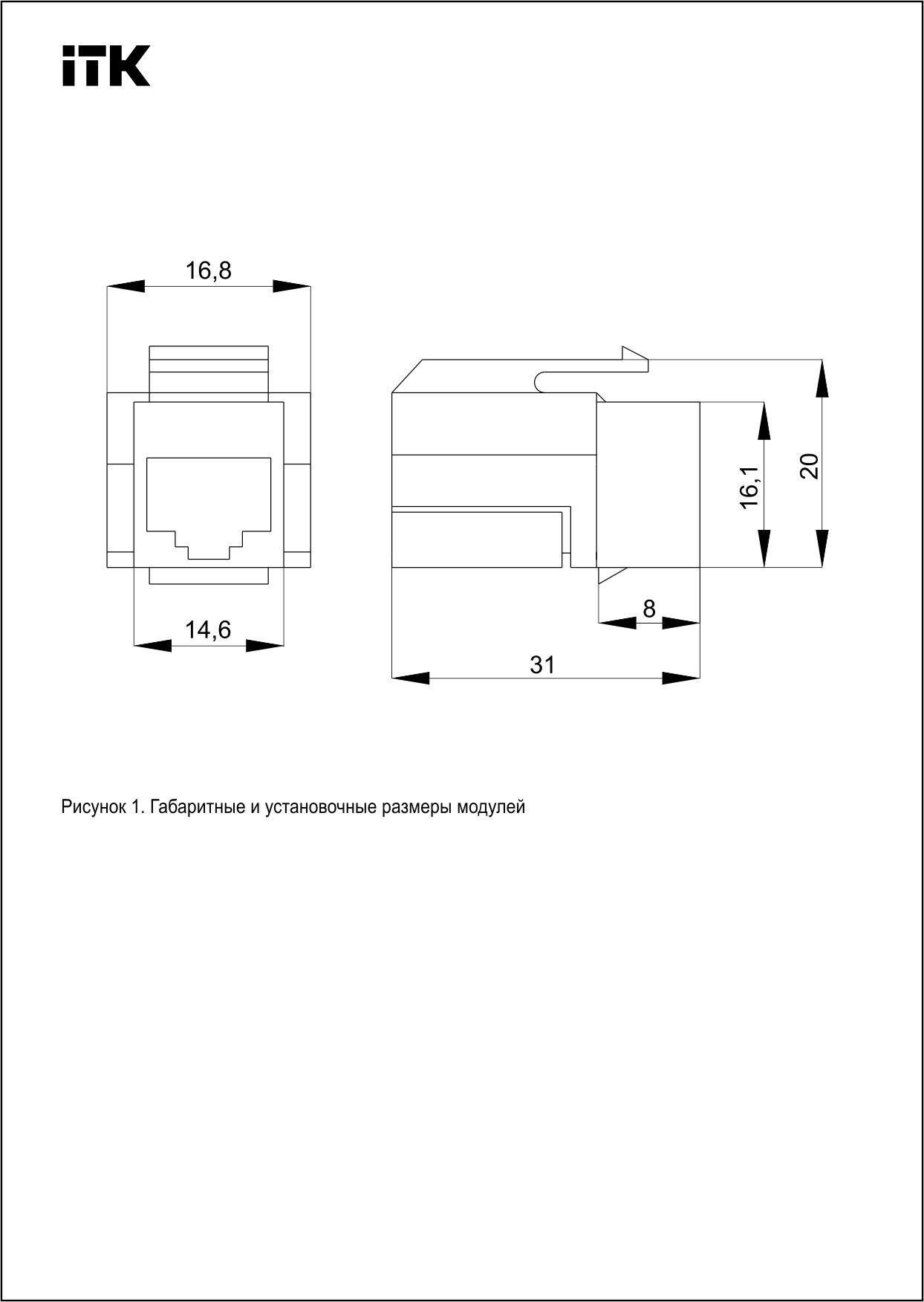 iTK

16,8

14,6

16,1

20

8

31

Рисунок 1. Габаритные и установочные размеры модулей