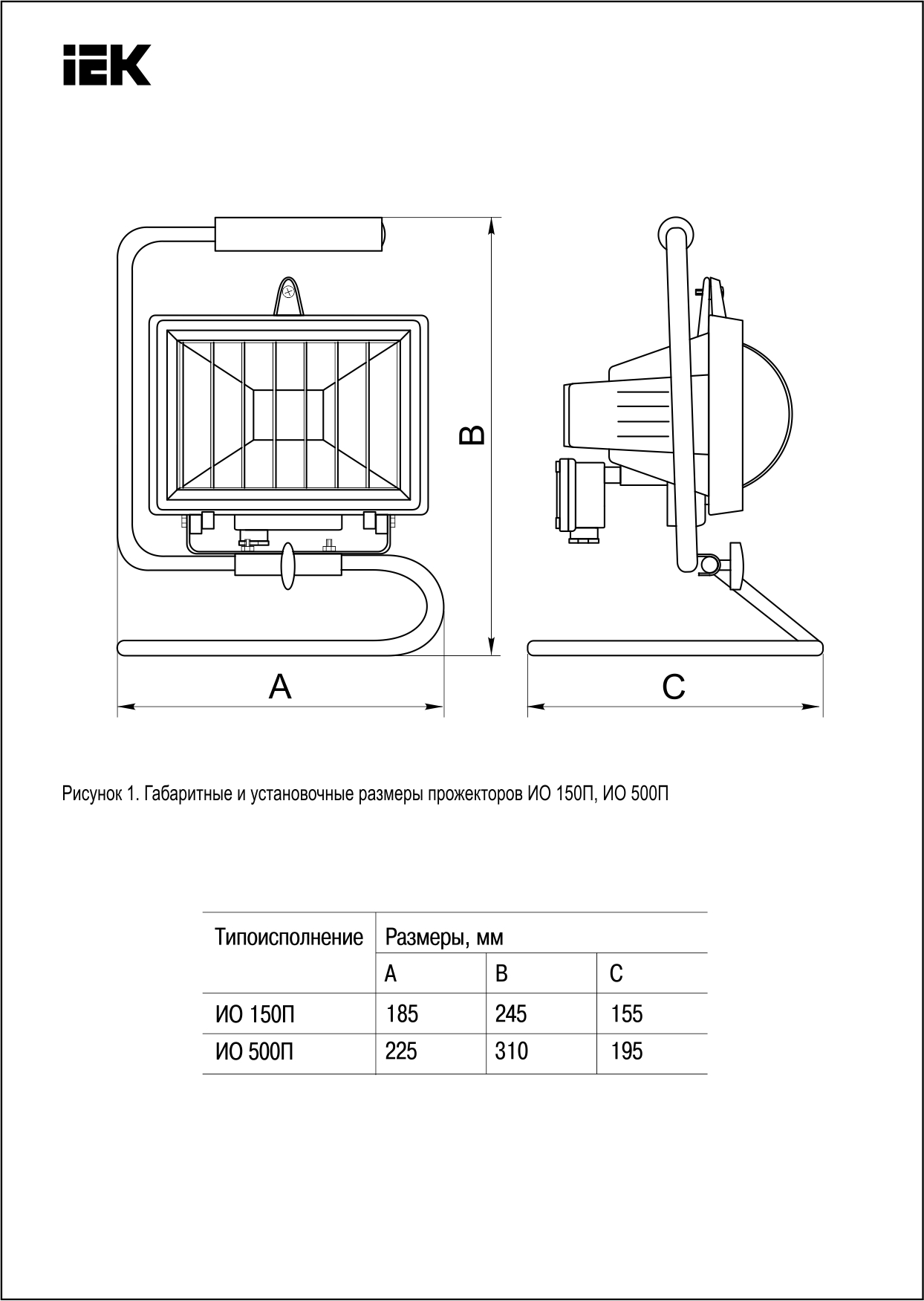 IEK

B

A

C

Рисунок 1. Габаритные и установочные размеры прожекторов ИО 150П, ИО 500П

| Типоисполнение | Размеры, мм | | |
|---|---|---|---|
| | A | B | C |
| ИО 150П | 185 | 245 | 155 |
| ИО 500П | 225 | 310 | 195 |